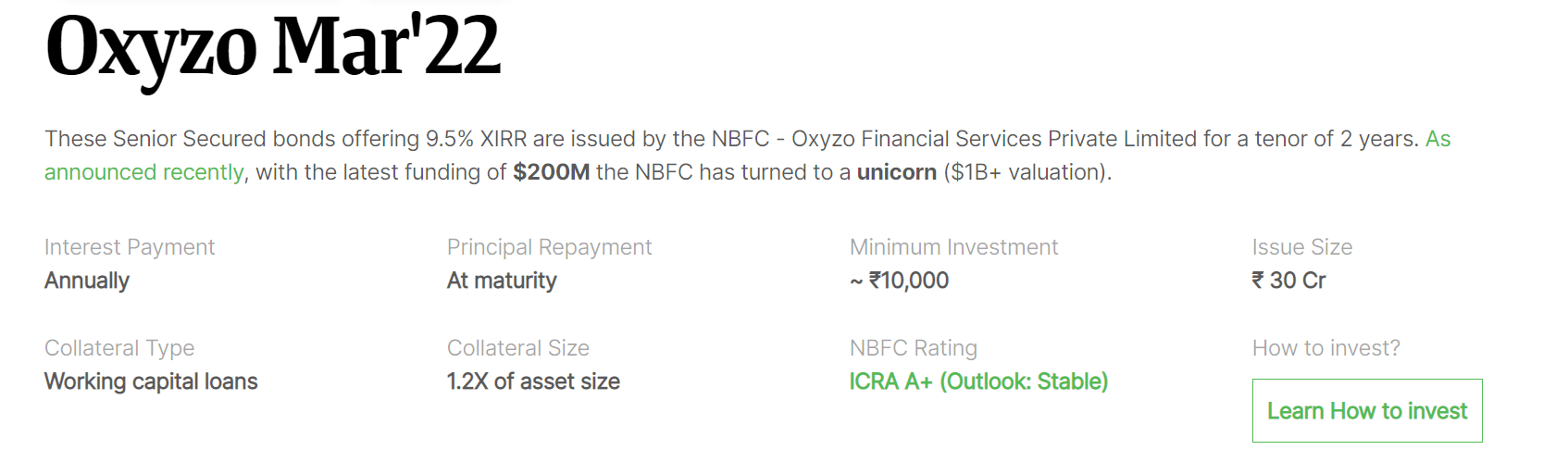 Oxyzo Mar'22

These Senior Secured bonds offering 9.5% XIRR are issued by the NBFC - Oxyzo Financial Services Private Limited for a tenor of 2 years. As announced recently, with the latest funding of $200M the NBFC has turned to a unicorn ($1B+ valuation).

Interest Payment
Annually

Principal Repayment
At maturity

Minimum Investment
~ ₹10,000

Issue Size
₹ 30 Cr

Collateral Type
Working capital loans

Collateral Size
1.2X of asset size

NBFC Rating
ICRA A+ (Outlook: Stable)

How to invest?
Learn How to invest